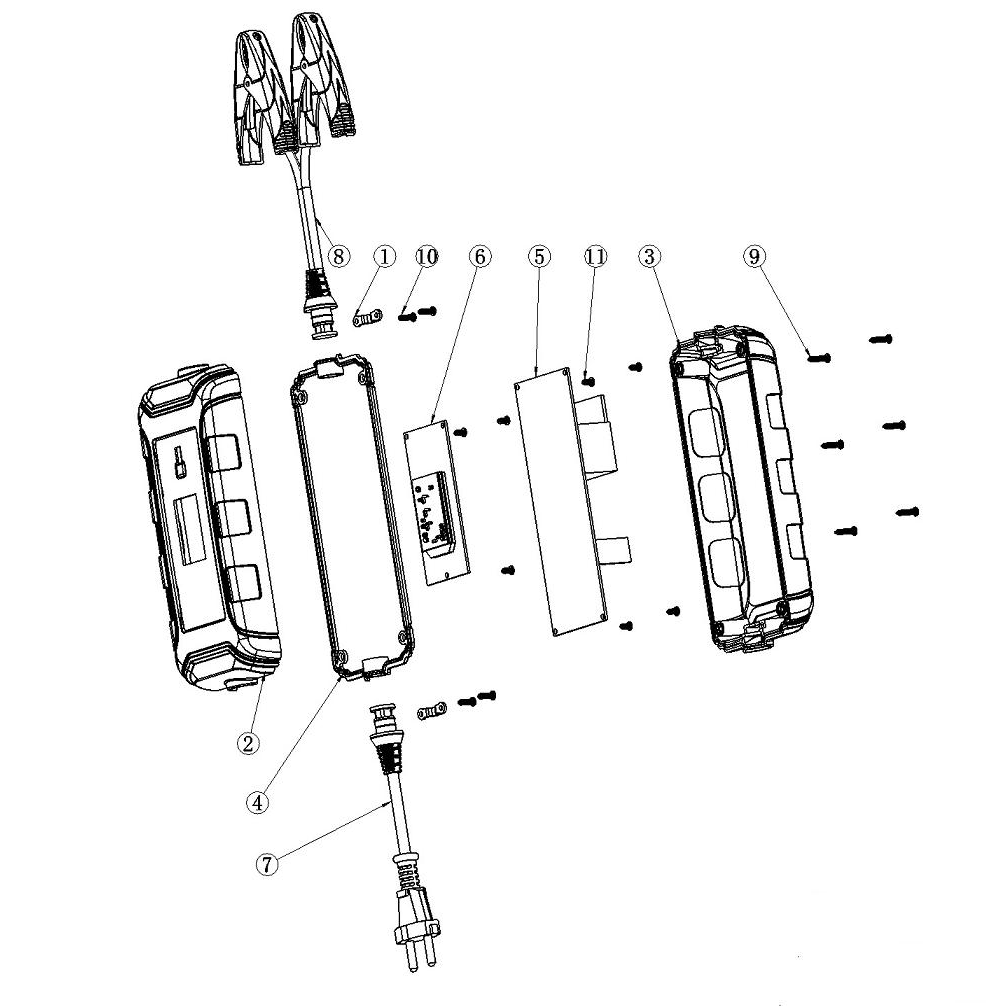 8
1
10
6
5
11
3
9
2
4
7